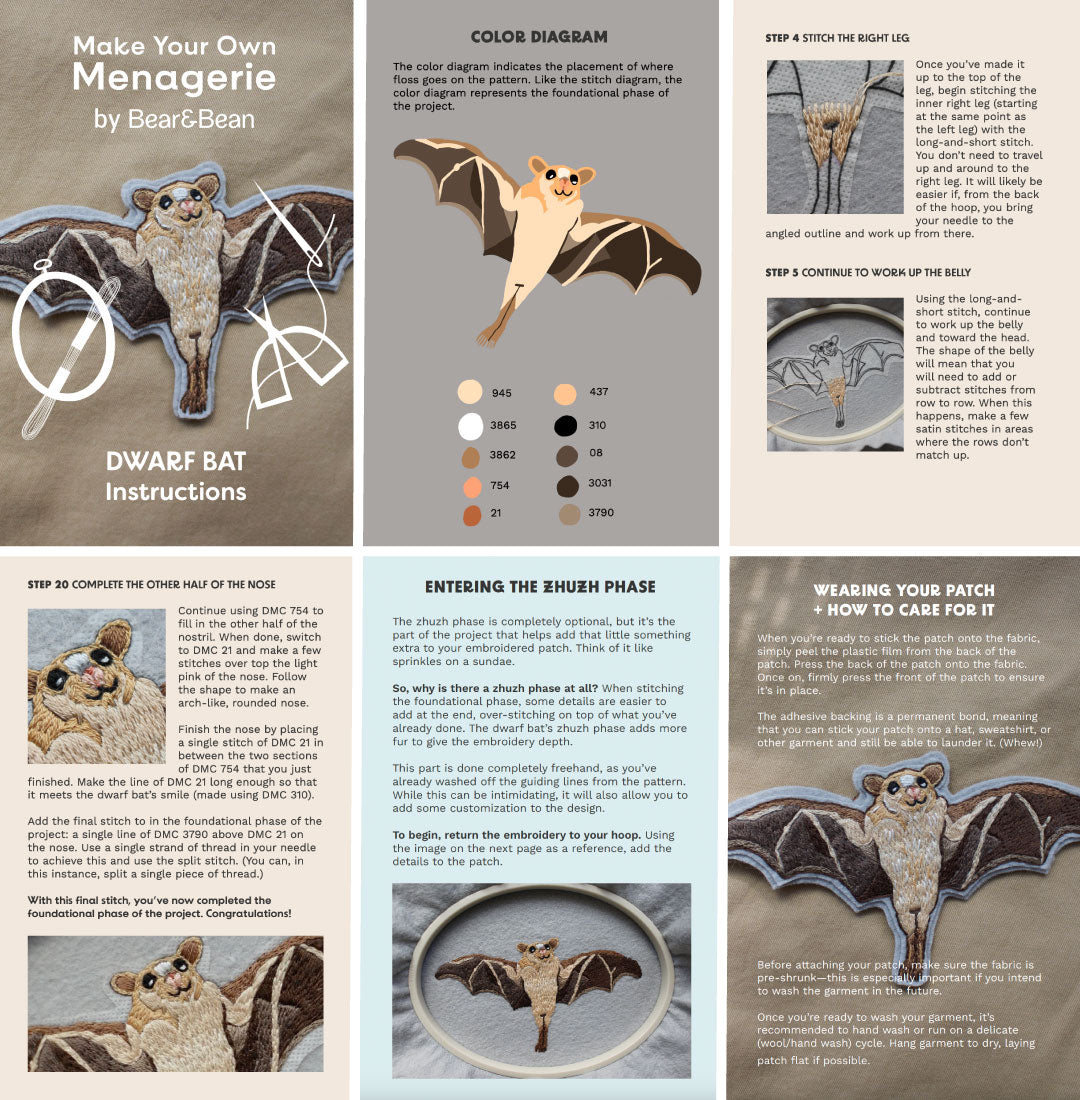 Make Your Own
Menagerie
by Bear&Bean

DWARF BAT
Instructions

COLOR DIAGRAM

The color diagram indicates the placement of where floss goes on the pattern. Like the stitch diagram, the color diagram represents the foundational phase of the project.

945
3865
3862
754
21
437
310
08
3031
3790

STEP 4 STITCH THE RIGHT LEG

Once you've made it up to the top of the leg, begin stitching the inner right leg (starting at the same point as the left leg) with the long-and-short stitch. You don't need to travel up and around to the right leg. It will likely be easier if, from the back of the hoop, you bring your needle to the angled outline and work up from there.

STEP 5 CONTINUE TO WORK UP THE BELLY

Using the long-and-short stitch, continue to work up the belly and toward the head. The shape of the belly will mean that you will need to add or subtract stitches from row to row. When this happens, make a few satin stitches in areas where the rows don't match up.

STEP 20 COMPLETE THE OTHER HALF OF THE NOSE

Continue using DMC 754 to fill in the other half of the nostril. When done, switch to DMC 21 and make a few stitches over top the light pink of the nose. Follow the shape to make an arch-like, rounded nose.

Finish the nose by placing a single stitch of DMC 21 in between the two sections of DMC 754 that you just finished. Make the line of DMC 21 long enough so that it meets the dwarf bat's smile (made using DMC 310).

Add the final stitch to in the foundational phase of the project: a single line of DMC 3790 above DMC 21 on the nose. Use a single strand of thread in your needle to achieve this and use the split stitch. (You can, in this instance, split a single piece of thread.)

With this final stitch, you've now completed the foundational phase of the project. Congratulations!

ENTERING THE ZHUZH PHASE

The zhuzh phase is completely optional, but it's the part of the project that helps add that little something extra to your embroidered patch. Think of it like sprinkles on a sundae.

So, why is there a zhuzh phase at all? When stitching the foundational phase, some details are easier to add at the end, over-stitching on top of what you've already done. The dwarf bat's zhuzh phase adds more fur to give the embroidery depth.

This part is done completely freehand, as you've already washed off the guiding lines from the pattern. While this can be intimidating, it will also allow you to add some customization to the design.

To begin, return the embroidery to your hoop. Using the image on the next page as a reference, add the details to the patch.

WEARING YOUR PATCH
+ HOW TO CARE FOR IT

When you're ready to stick the patch onto the fabric, simply peel the plastic film from the back of the patch. Press the back of the patch onto the fabric. Once on, firmly press the front of the patch to ensure it's in place.

The adhesive backing is a permanent bond, meaning that you can stick your patch onto a hat, sweatshirt, or other garment and still be able to launder it. (Whew!)

Before attaching your patch, make sure the fabric is pre-shrunk—this is especially important if you intend to wash the garment in the future.

Once you're ready to wash your garment, it's recommended to hand wash or run on a delicate (wool/hand wash) cycle. Hang garment to dry, laying patch flat if possible.